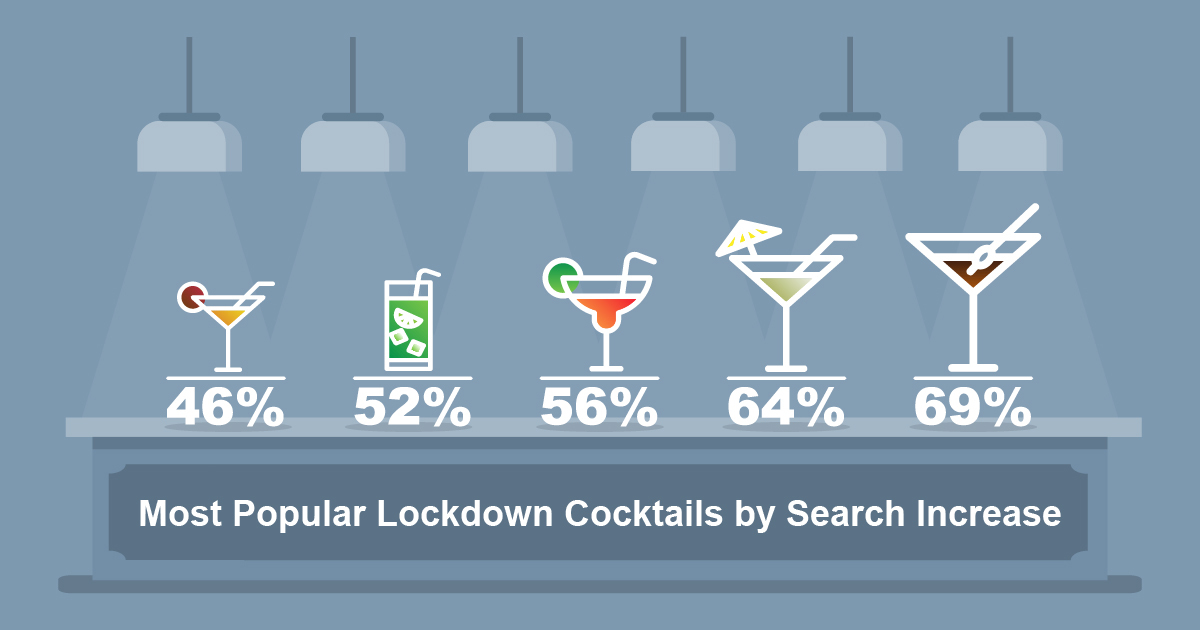 46%
52%
56%
64%
69%

Most Popular Lockdown Cocktails by Search Increase