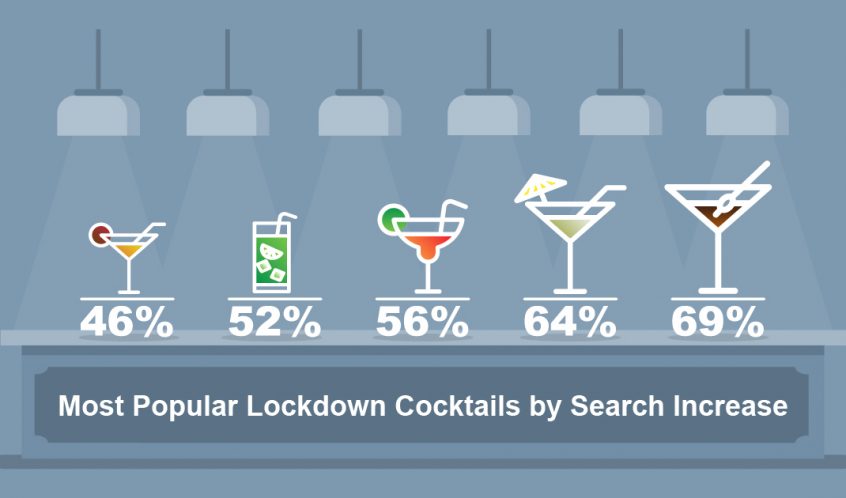 46% 52% 56% 64% 69%

Most Popular Lockdown Cocktails by Search Increase